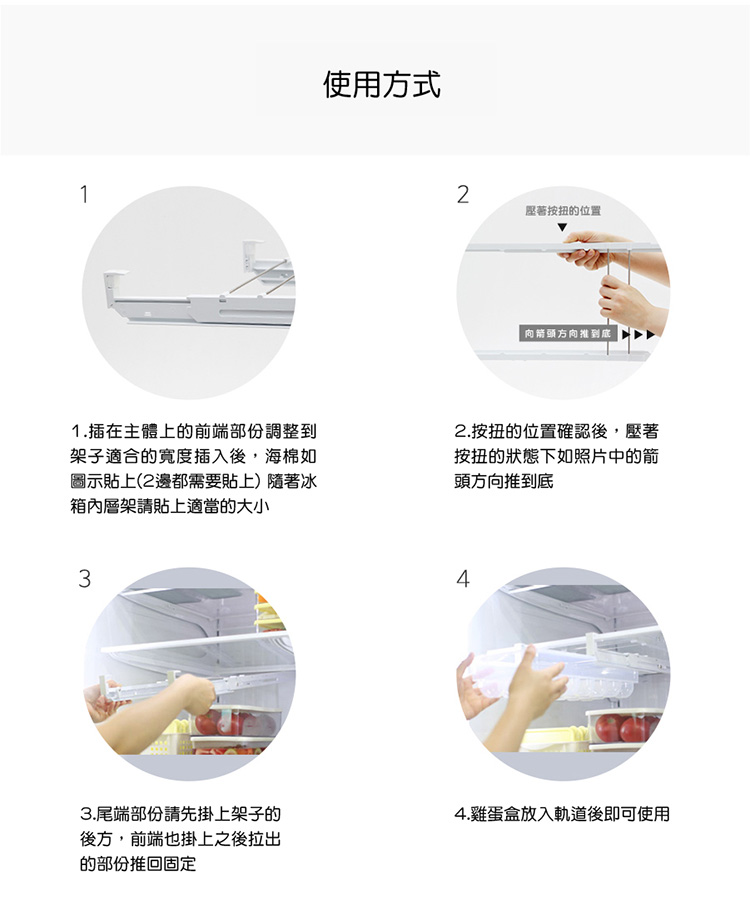 使用方式

1

1.插在主體上的前端部份調整到架子適合的寬度插入後，海棉如圖示貼上(2邊都需要貼上) 隨著冰箱內層架請貼上適當的大小

2

壓著按扭的位置

向箭頭方向推到底

2.按扭的位置確認後，壓著按扭的狀態下如照片中的箭頭方向推到底

3

3.尾端部份請先掛上架子的後方，前端也掛上之後拉出的部份推回固定

4

4.雞蛋盒放入軌道後即可使用