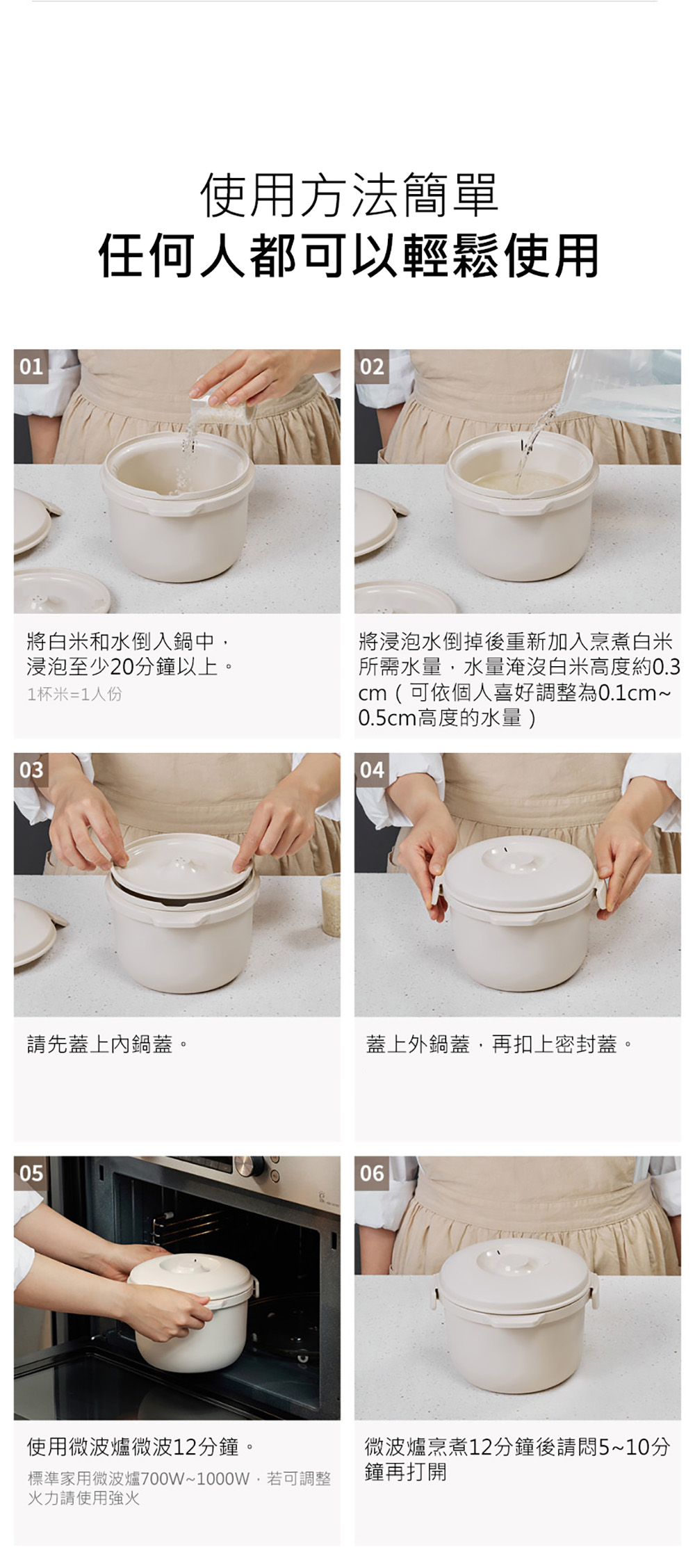 使用方法簡單
任何人都可以輕鬆使用

01

將白米和水倒入鍋中，浸泡至少20分鐘以上。
1杯米=1人份

02

將浸泡水倒掉後重新加入烹煮白米所需水量，水量淹沒白米高度約0.3cm（可依個人喜好調整為0.1cm~0.5cm高度的水量）

03

請先蓋上內鍋蓋。

04

蓋上外鍋蓋，再扣上密封蓋。

05

使用微波爐微波12分鐘。
標準家用微波爐700W~1000W，若可調整火力請使用強火

06

微波爐烹煮12分鐘後請悶5~10分鐘再打開